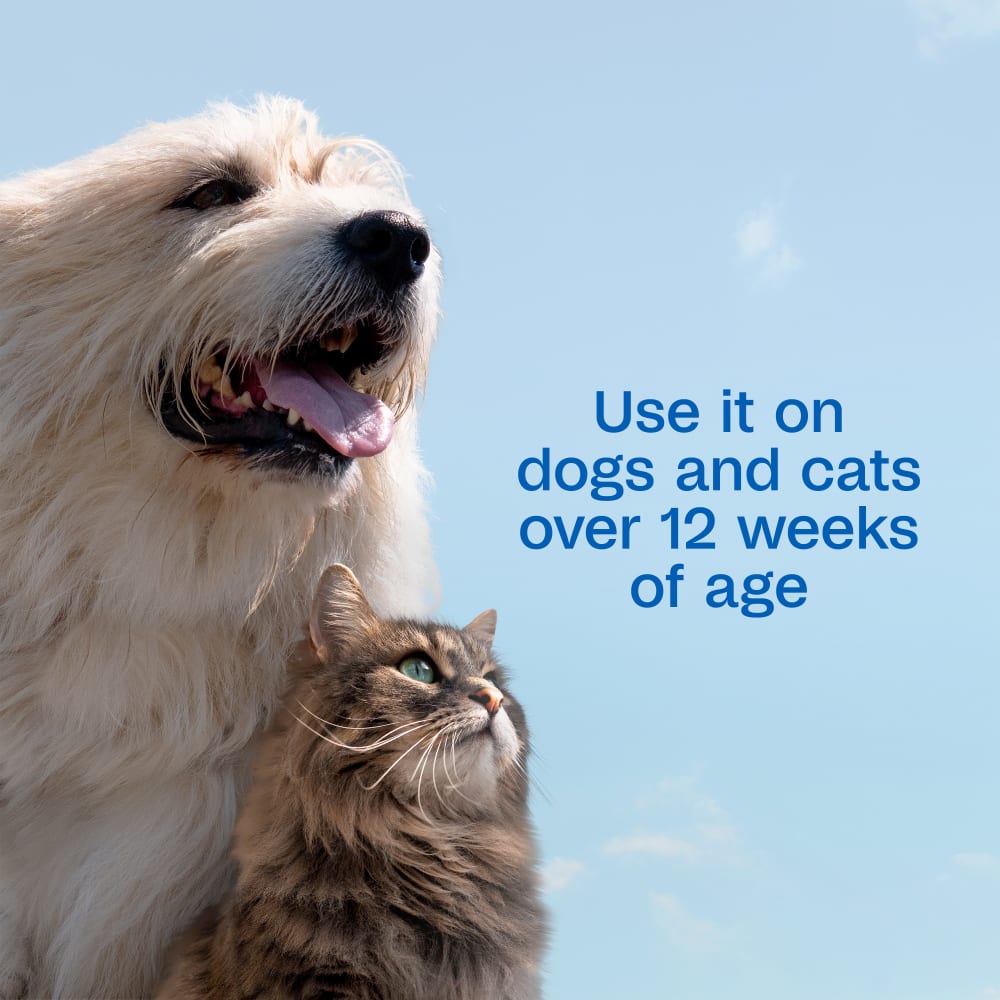 Use it on dogs and cats over 12 weeks of age