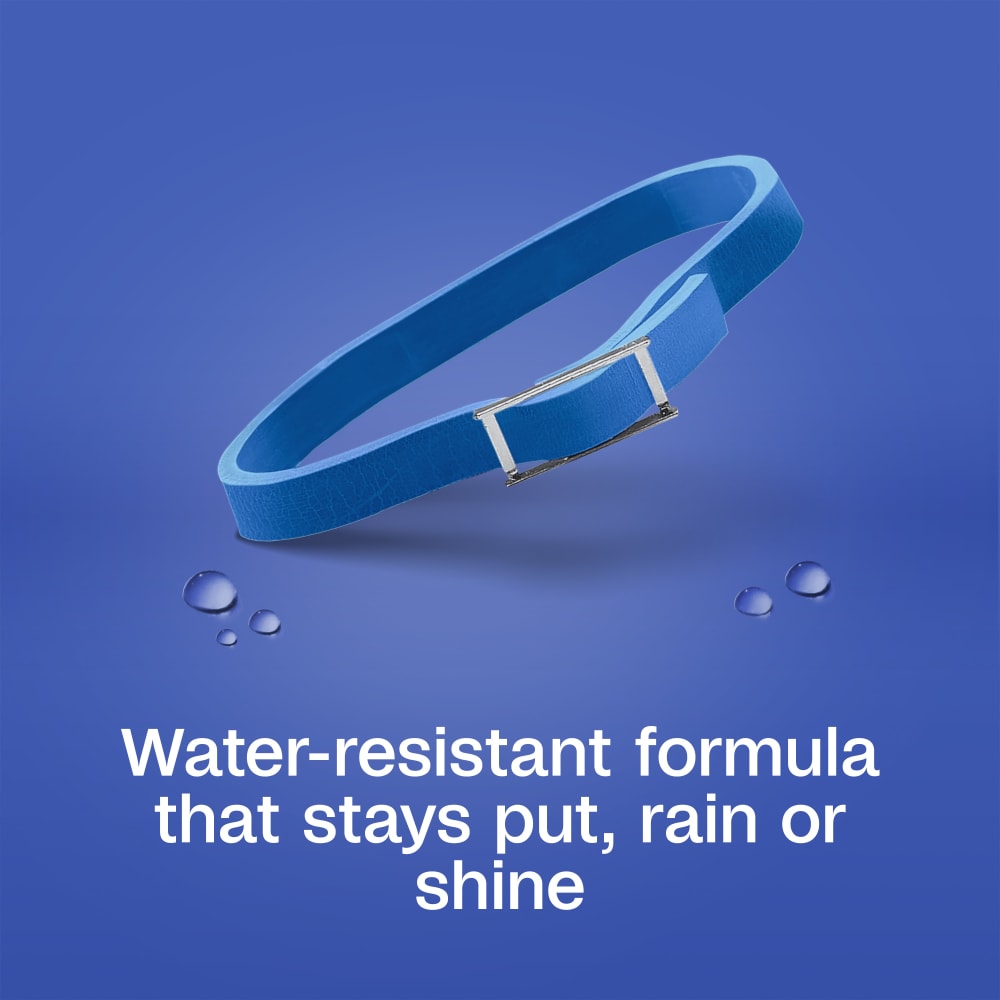 Water-resistant formula that stays put, rain or shine